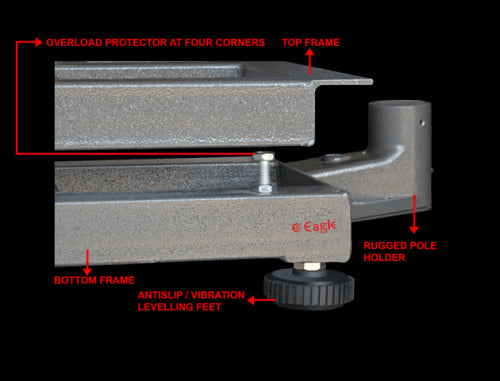 OVERLOAD PROTECTOR AT FOUR CORNERS

TOP FRAME

Eagle

RUGGED POLE HOLDER

BOTTOM FRAME

ANTISLIP / VIBRATION LEVELLING FEET